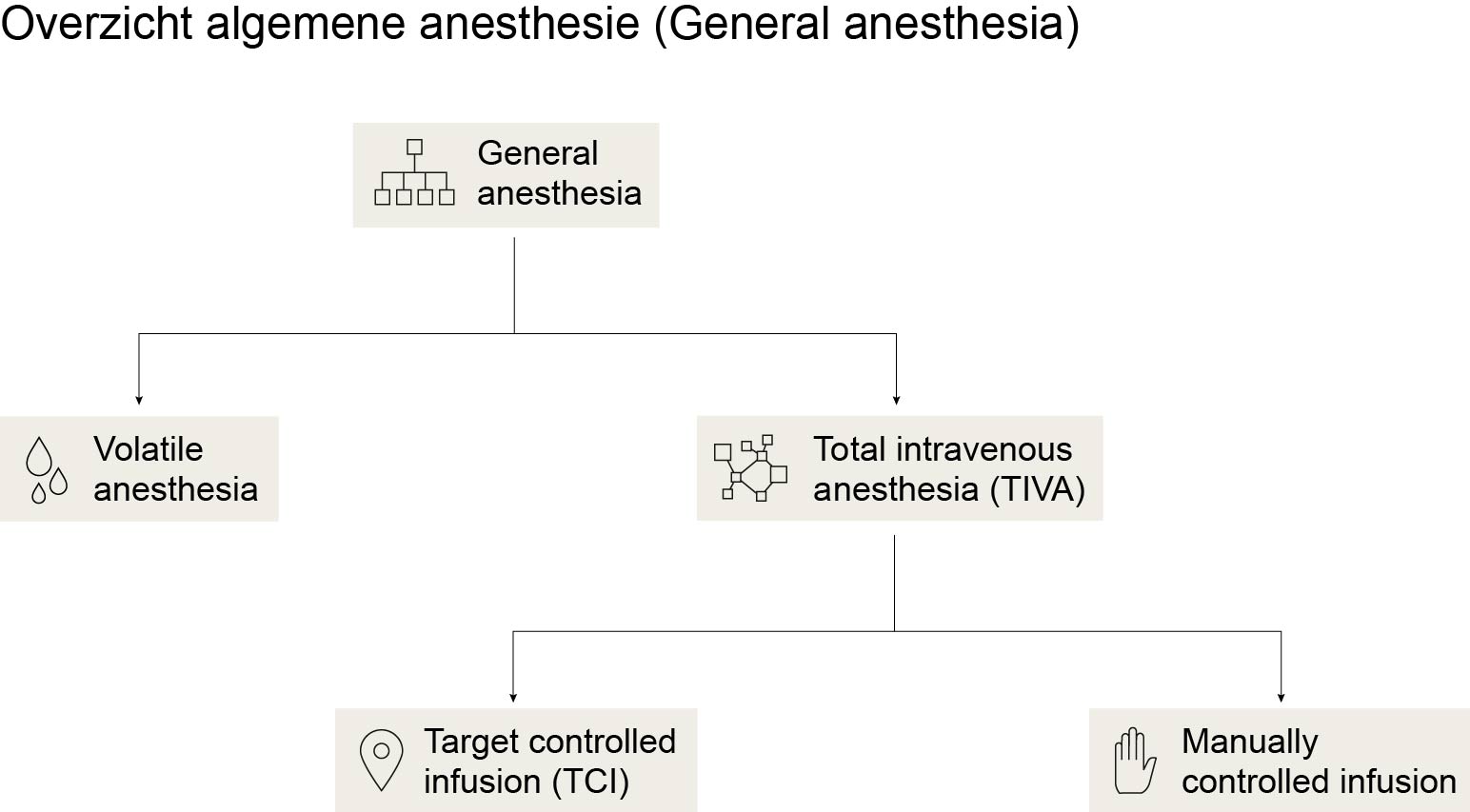 Overzicht algemene anesthesie (General anesthesia)

General anesthesia

Volatile anesthesia

Total intravenous anesthesia (TIVA)

Target controlled infusion (TCI)

Manually controlled infusion